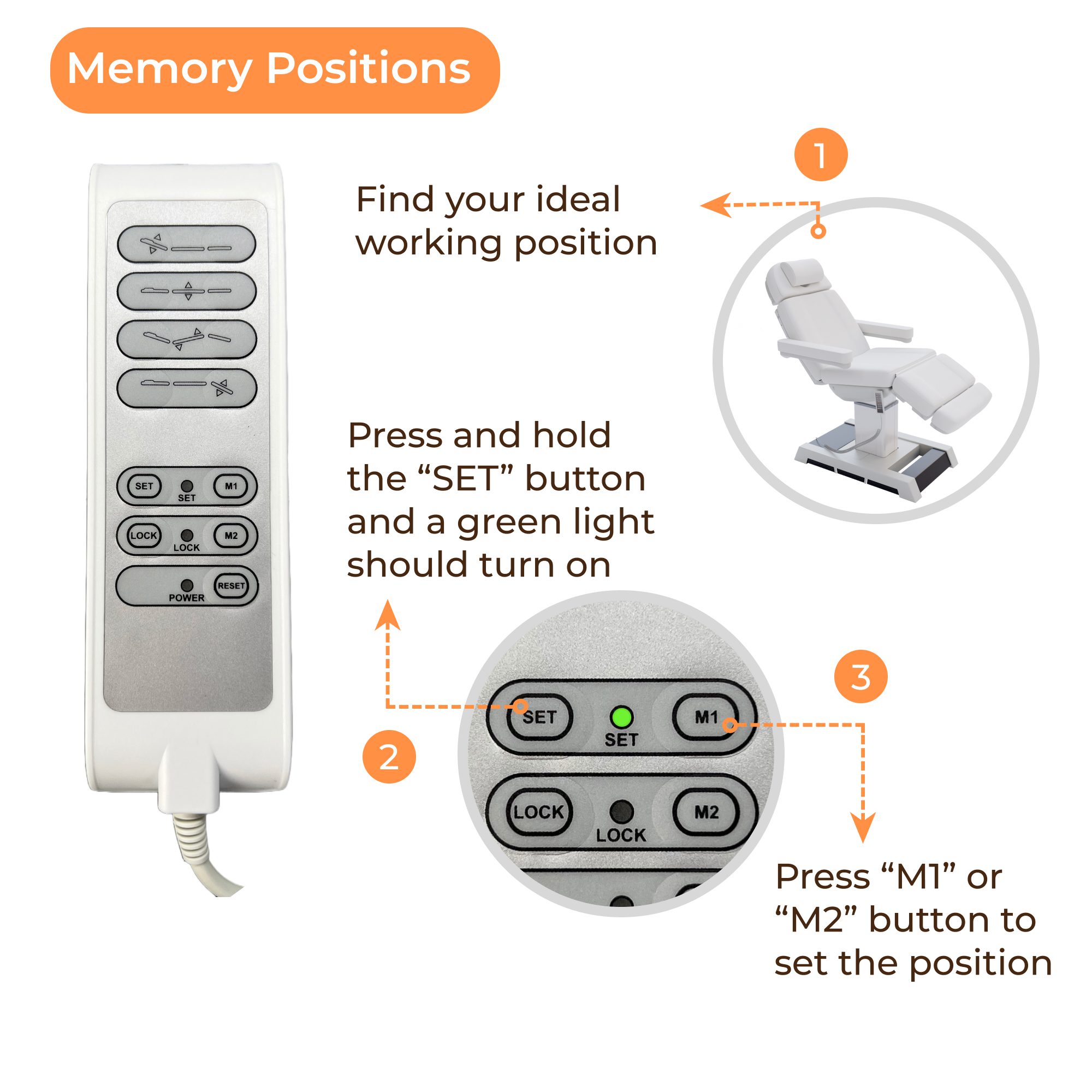 Memory Positions

SET
SET
M1
LOCK
LOCK
M2
POWER
RESET

1

Find your ideal working position

Press and hold the “SET” button and a green light should turn on

2

SET
SET
M1
LOCK
LOCK
M2

3

Press “M1” or “M2” button to set the position