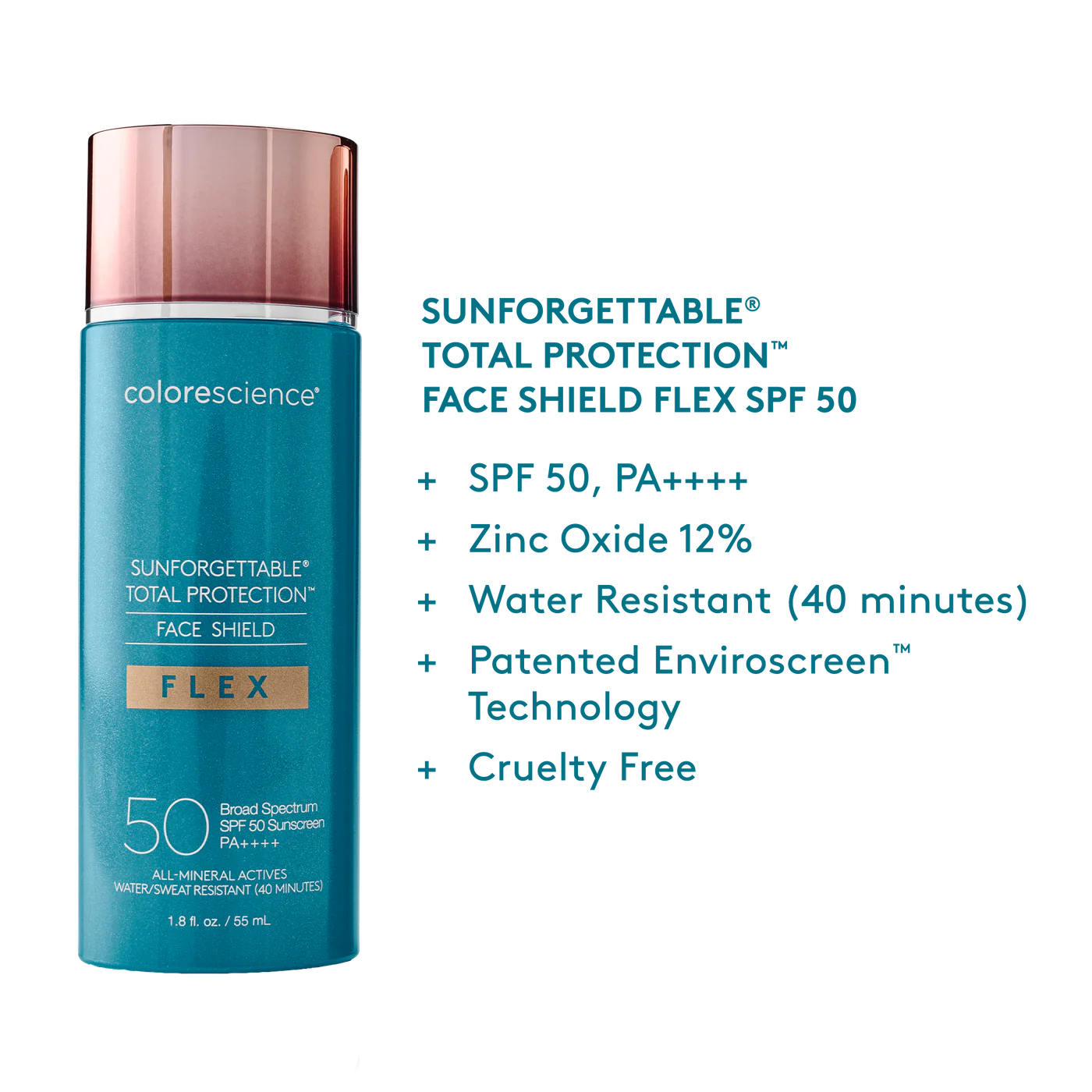 colorescience®

SUNFORGETTABLE®
TOTAL PROTECTION™
FACE SHIELD
FLEX

50 Broad Spectrum SPF 50 Sunscreen PA++++

ALL-MINERAL ACTIVES
WATER/SWEAT RESISTANT (40 MINUTES)

1.8 fl. oz. / 55 mL

SUNFORGETTABLE®
TOTAL PROTECTION™
FACE SHIELD FLEX SPF 50

+ SPF 50, PA++++
+ Zinc Oxide 12%
+ Water Resistant (40 minutes)
+ Patented Enviroscreen™ Technology
+ Cruelty Free